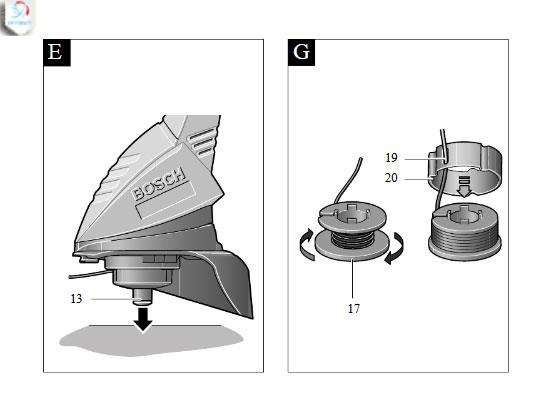 E

BOSCH

13

G

19

20

17